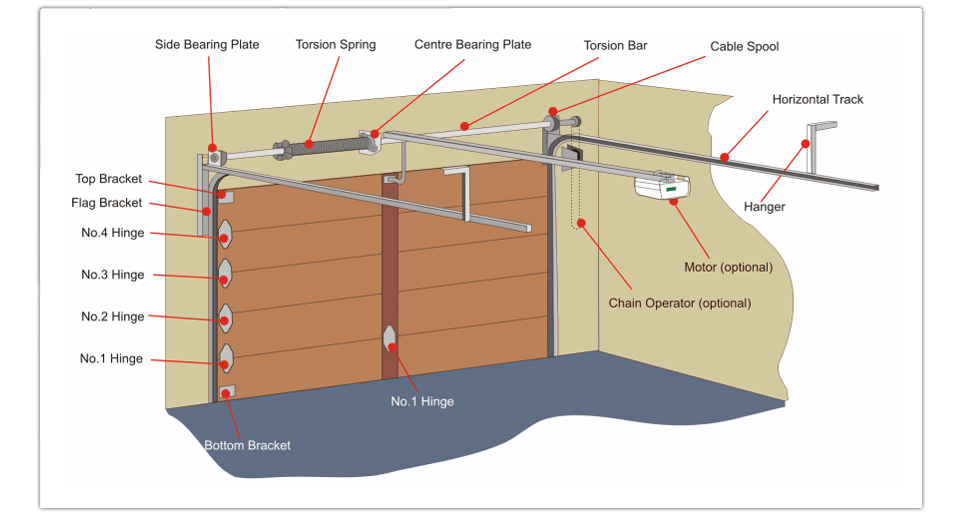 Side Bearing Plate
Torsion Spring
Centre Bearing Plate
Torsion Bar
Cable Spool
Horizontal Track
Top Bracket
Flag Bracket
No.4 Hinge
No.3 Hinge
No.2 Hinge
No.1 Hinge
Hanger
Motor (optional)
Chain Operator (optional)
No.1 Hinge
Bottom Bracket